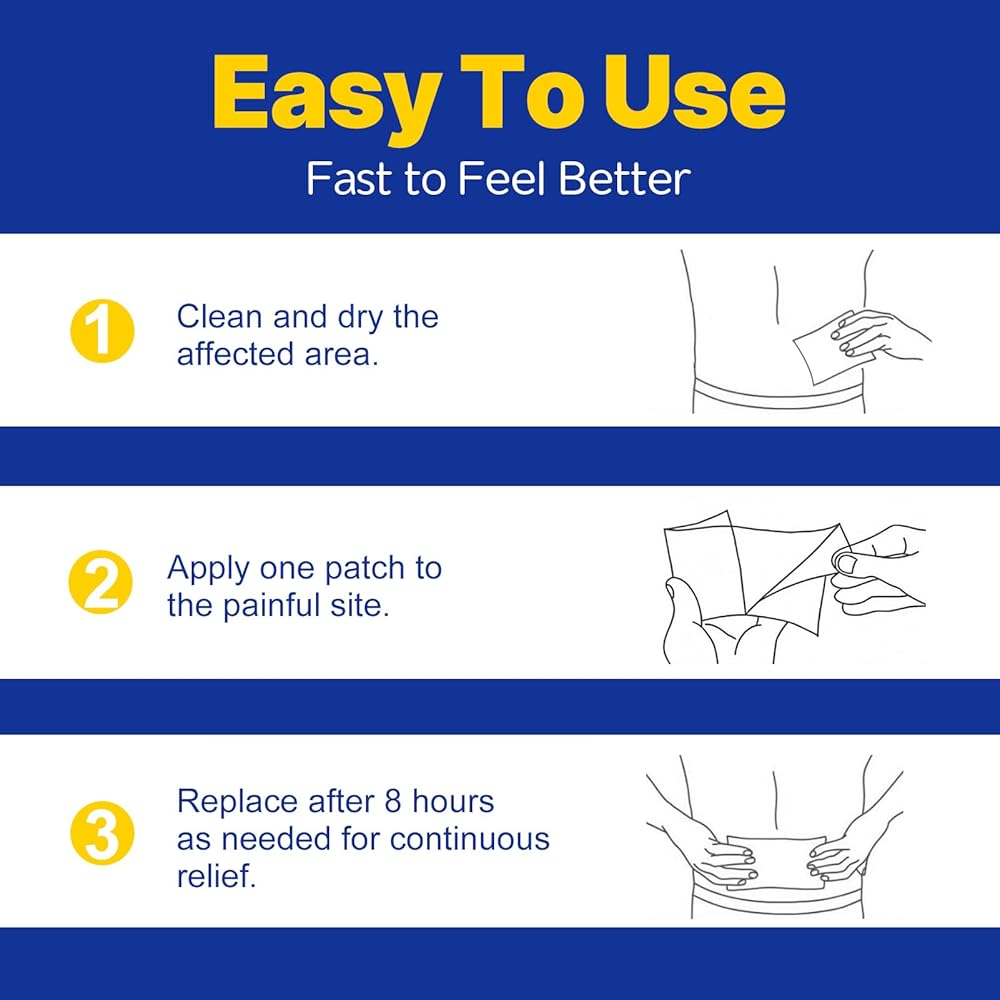 Easy To Use
Fast to Feel Better

1 Clean and dry the affected area.

2 Apply one patch to the painful site.

3 Replace after 8 hours as needed for continuous relief.