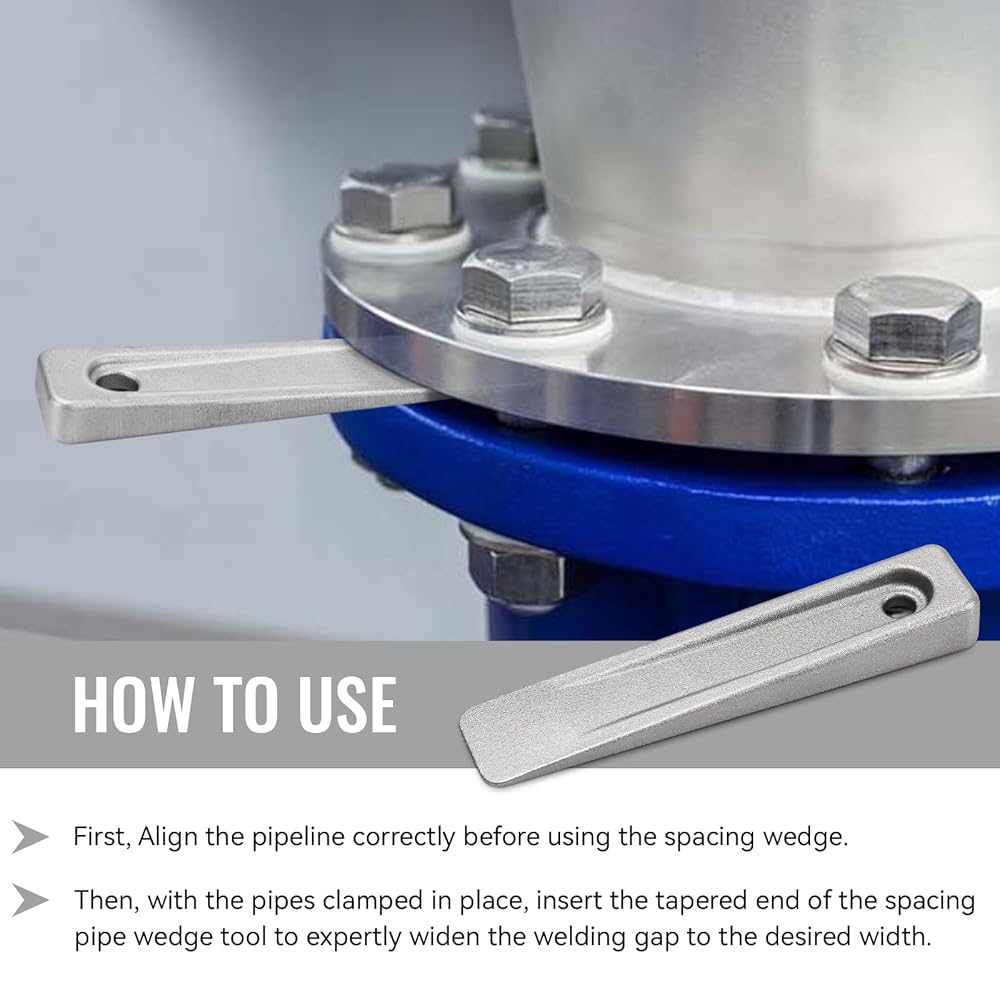 HOW TO USE

First, Align the pipeline correctly before using the spacing wedge.

Then, with the pipes clamped in place, insert the tapered end of the spacing pipe wedge tool to expertly widen the welding gap to the desired width.