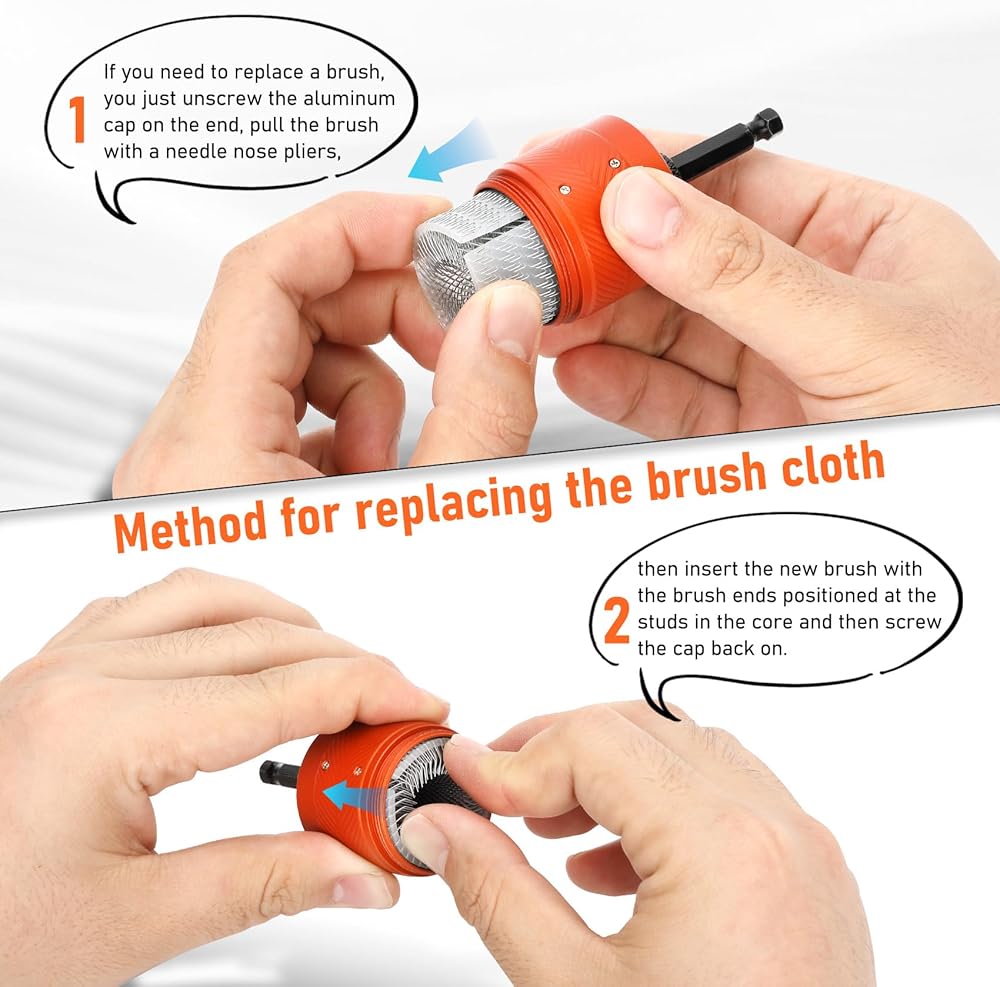 1 If you need to replace a brush, you just unscrew the aluminum cap on the end, pull the brush with a needle nose pliers,

Method for replacing the brush cloth

2 then insert the new brush with the brush ends positioned at the studs in the core and then screw the cap back on.