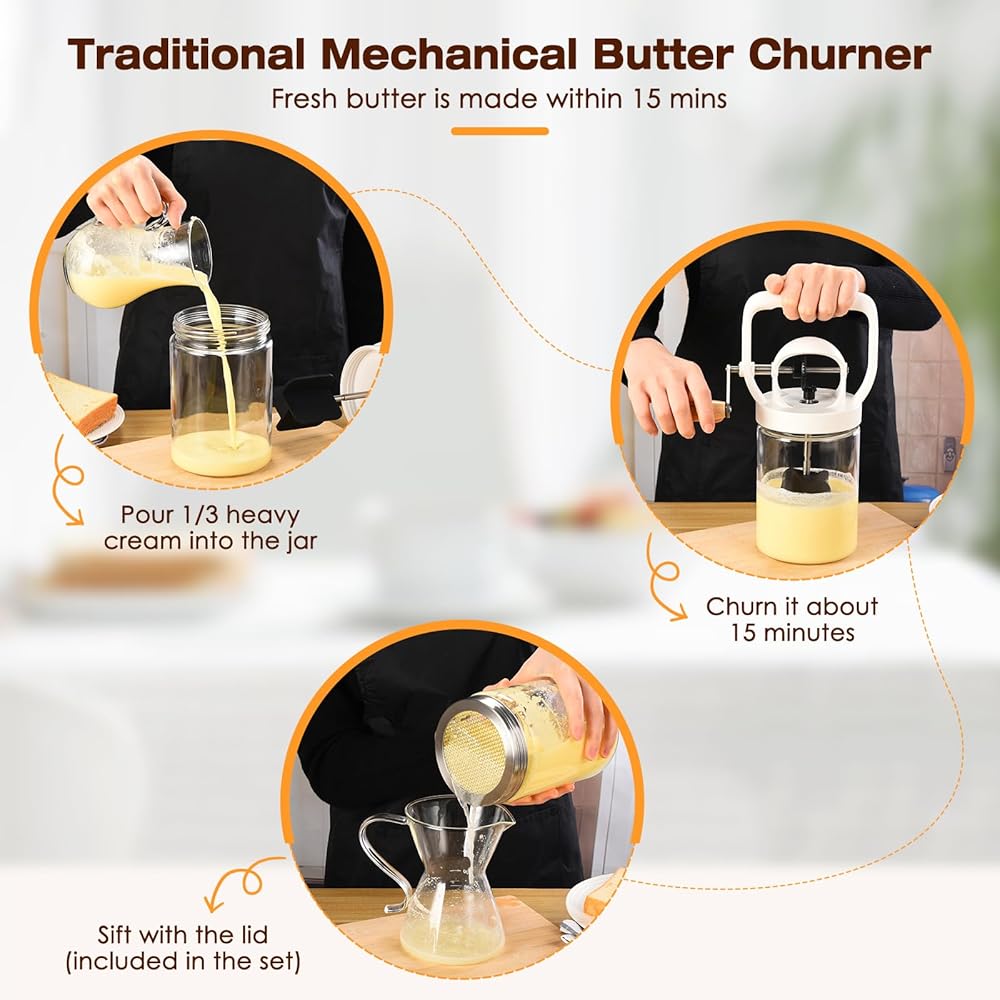 Traditional Mechanical Butter Churner

Fresh butter is made within 15 mins

Pour 1/3 heavy cream into the jar

Churn it about 15 minutes

Sift with the lid (included in the set)