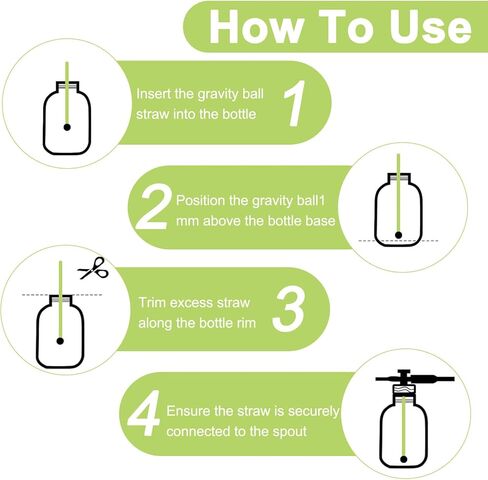 How To Use

Insert the gravity ball straw into the bottle 1

2 Position the gravity ball1 mm above the bottle base

Trim excess straw along the bottle rim 3

4 Ensure the straw is securely connected to the spout