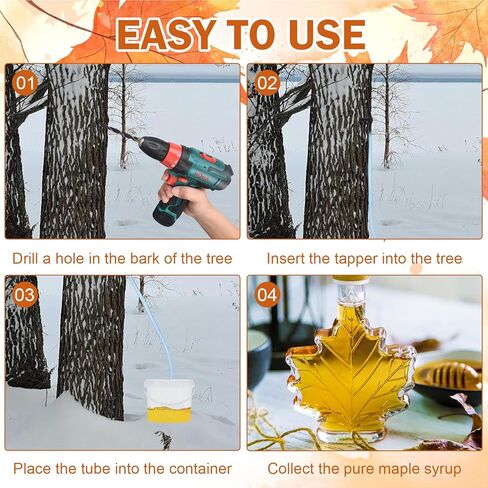 EASY TO USE

01

Drill a hole in the bark of the tree

02

Insert the tapper into the tree

03

Place the tube into the container

04

Collect the pure maple syrup