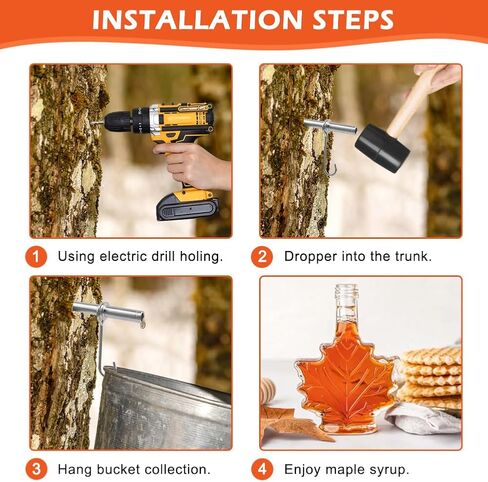 INSTALLATION STEPS

1 Using electric drill holing.

2 Dropper into the trunk.

3 Hang bucket collection.

4 Enjoy maple syrup.