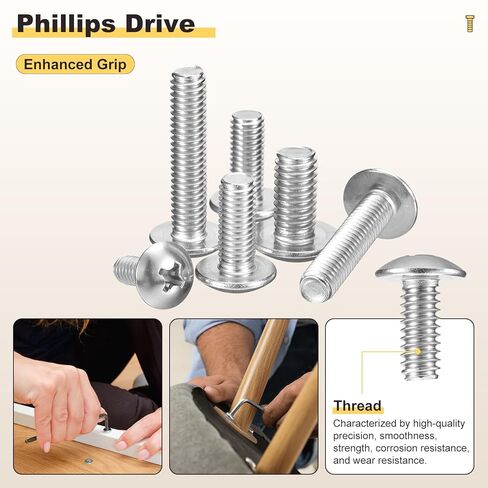 Phillips Drive

Enhanced Grip

Thread

Characterized by high-quality precision, smoothness, strength, corrosion resistance, and wear resistance.