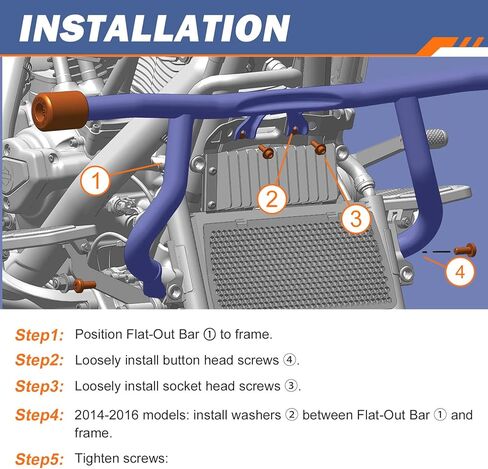 INSTALLATION

1

2

3

4

Step1: Position Flat-Out Bar ① to frame.

Step2: Loosely install button head screws ④.

Step3: Loosely install socket head screws ③.

Step4: 2014-2016 models: install washers ② between Flat-Out Bar ① and frame.

Step5: Tighten screws: