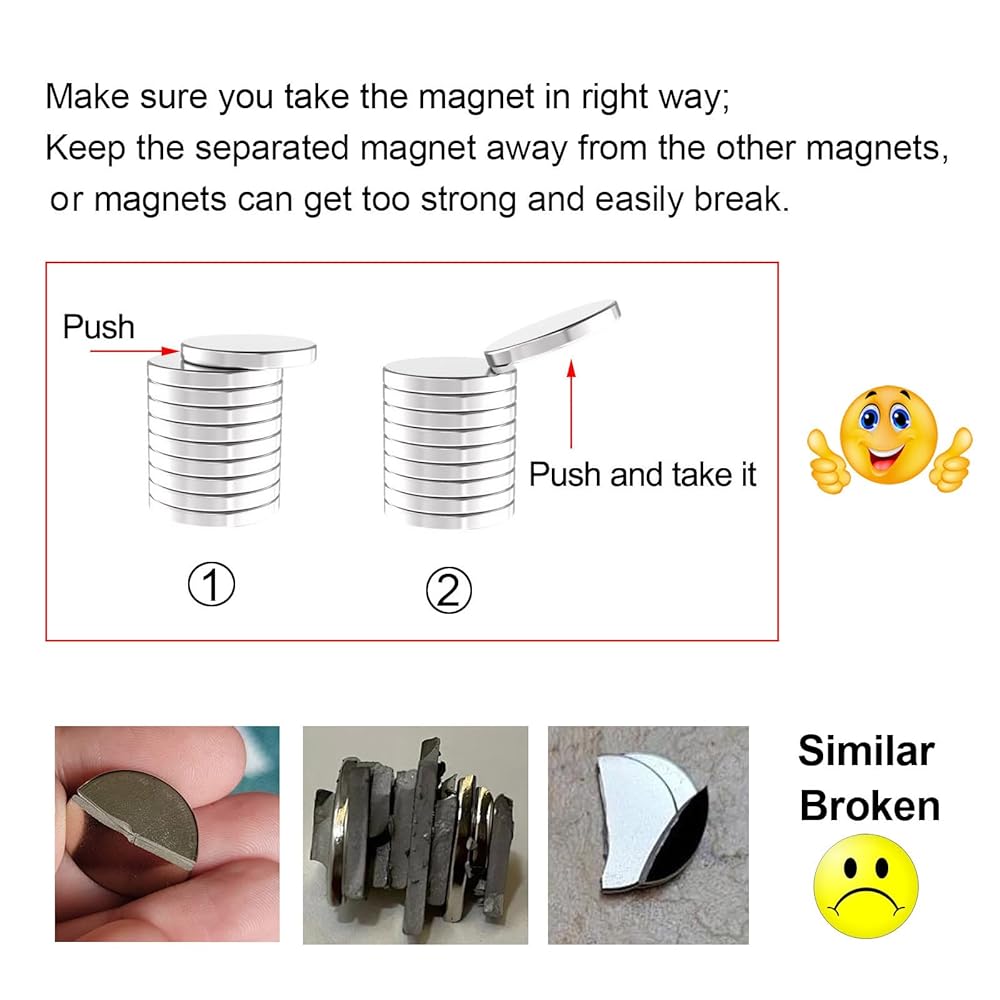 Make sure you take the magnet in right way;
Keep the separated magnet away from the other magnets, or magnets can get too strong and easily break.

Push

Push and take it

①

②

Similar Broken