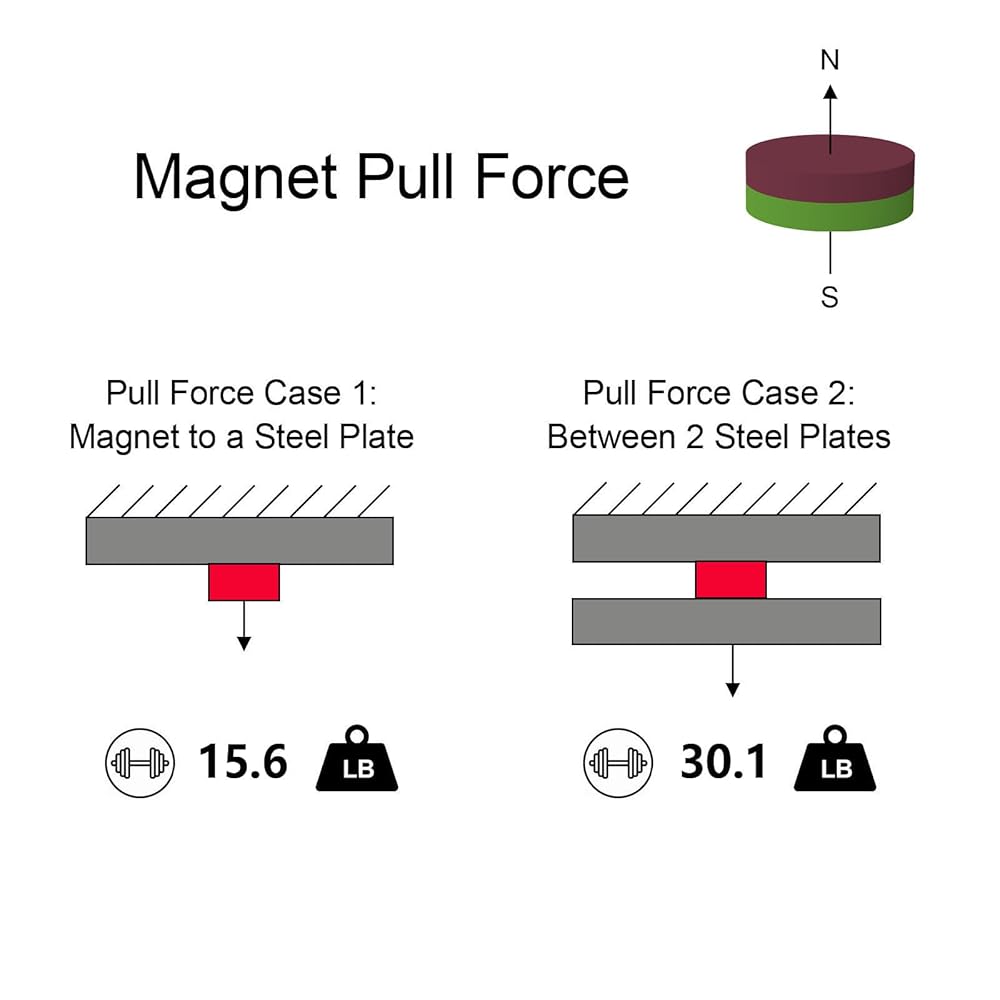 Magnet Pull Force

N

S

Pull Force Case 1:
Magnet to a Steel Plate

15.6 LB

Pull Force Case 2:
Between 2 Steel Plates

30.1 LB