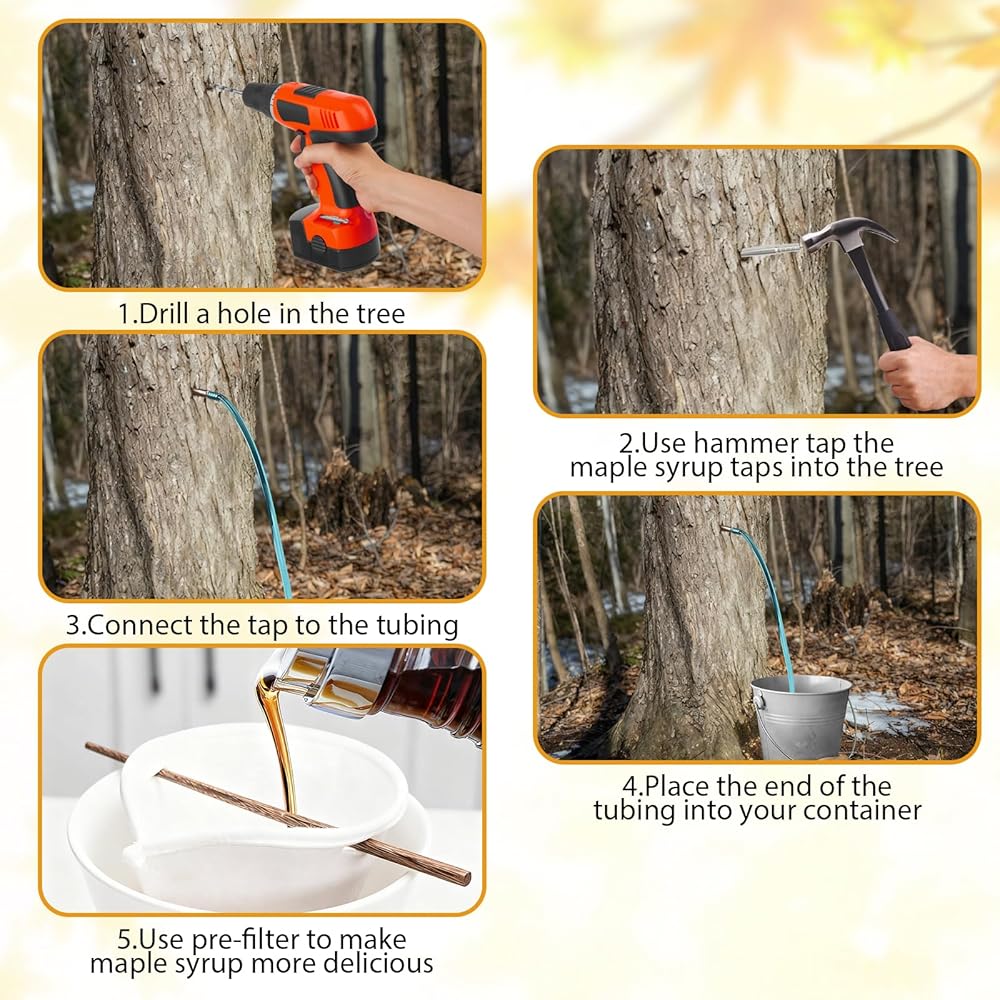 1.Drill a hole in the tree

2.Use hammer tap the maple syrup taps into the tree

3.Connect the tap to the tubing

4.Place the end of the tubing into your container

5.Use pre-filter to make maple syrup more delicious