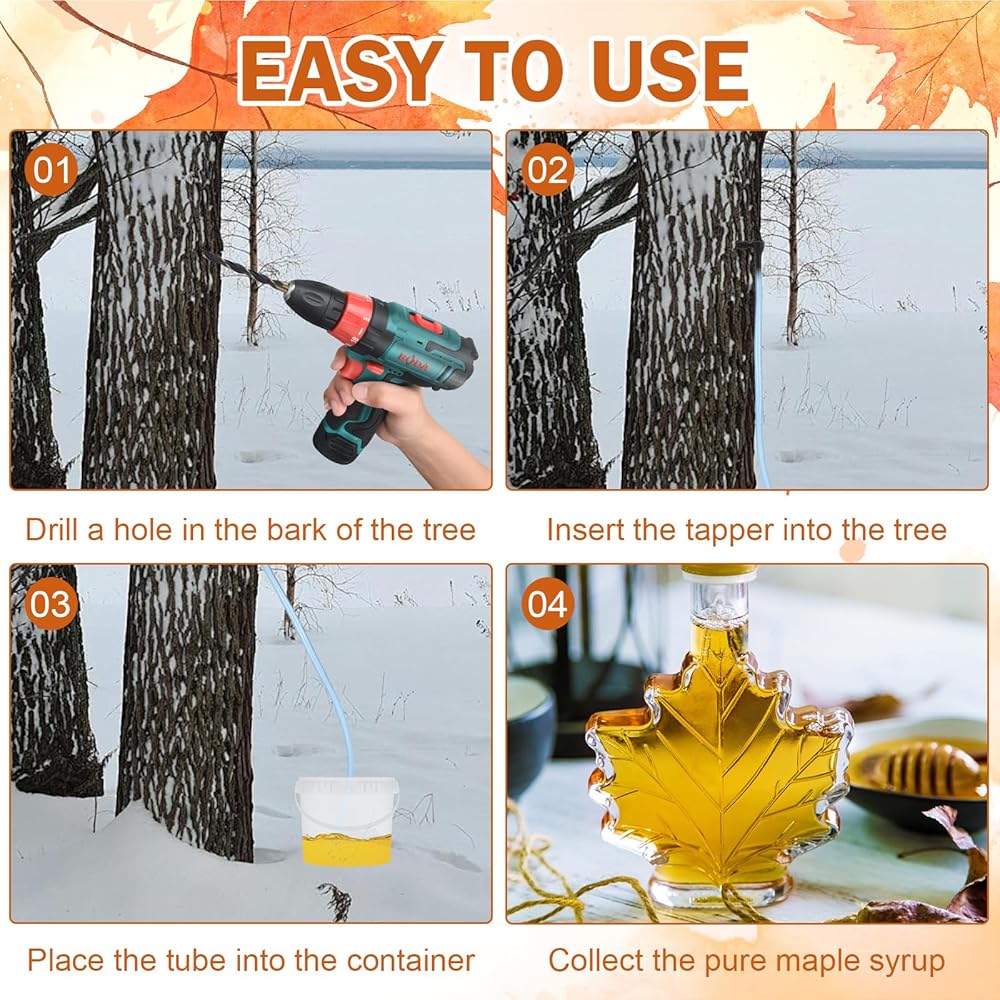 EASY TO USE

01

Drill a hole in the bark of the tree

02

Insert the tapper into the tree

03

Place the tube into the container

04

Collect the pure maple syrup