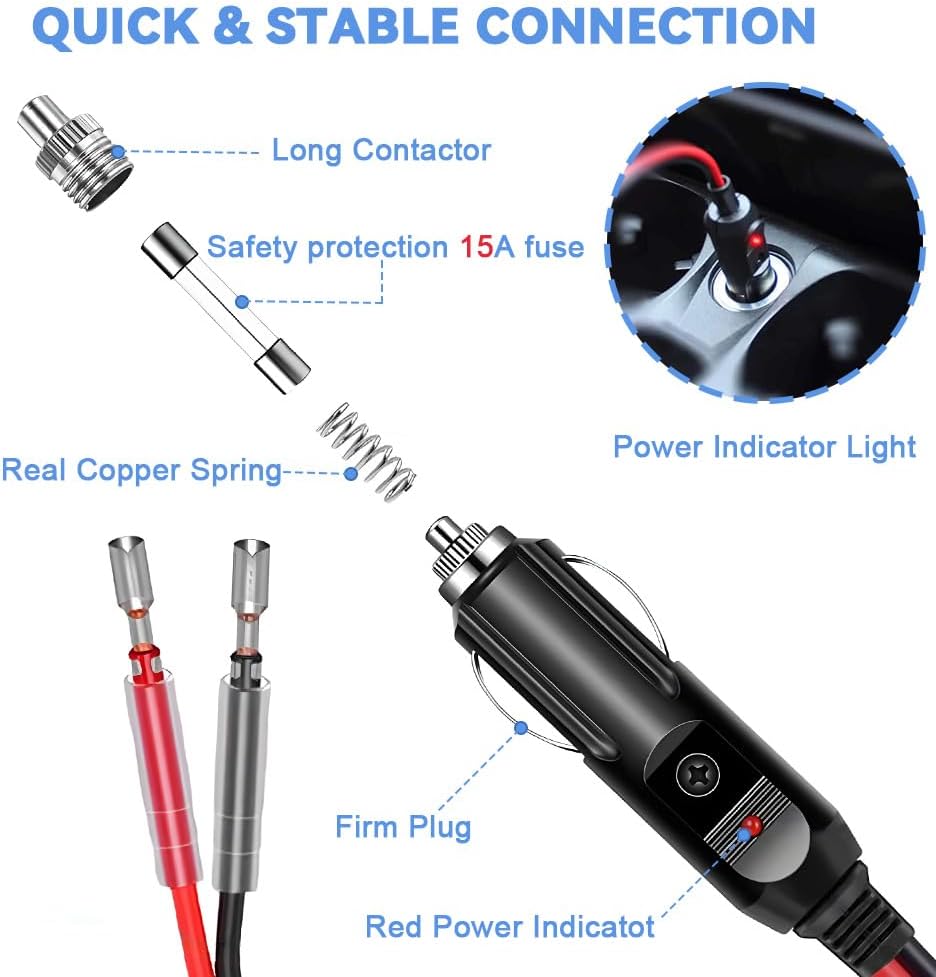 QUICK & STABLE CONNECTION

Long Contactor

Safety protection 15A fuse

Power Indicator Light

Real Copper Spring

Firm Plug

Red Power Indicatot