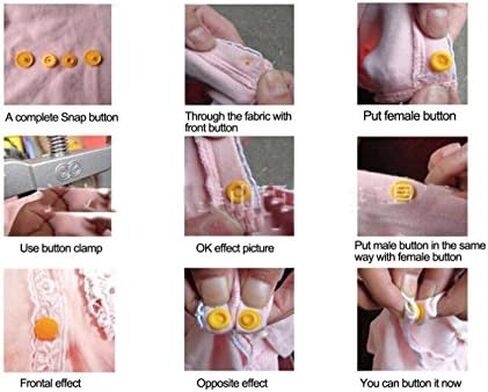 A complete Snap button

Through the fabric with front button

Put female button

Use button clamp

OK effect picture

Put male button in the same way with female button

Frontal effect

Opposite effect

You can button it now