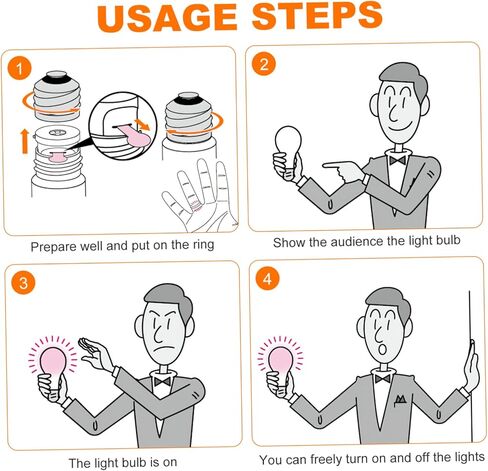 USAGE STEPS

1

Prepare well and put on the ring

2

Show the audience the light bulb

3

The light bulb is on

4

You can freely turn on and off the lights