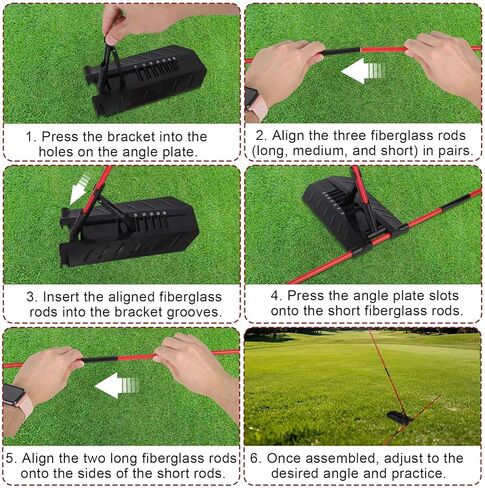 1. Press the bracket into the holes on the angle plate.

2. Align the three fiberglass rods (long, medium, and short) in pairs.

3. Insert the aligned fiberglass rods into the bracket grooves.

4. Press the angle plate slots onto the short fiberglass rods.

5. Align the two long fiberglass rods onto the sides of the short rods.

6. Once assembled, adjust to the desired angle and practice.