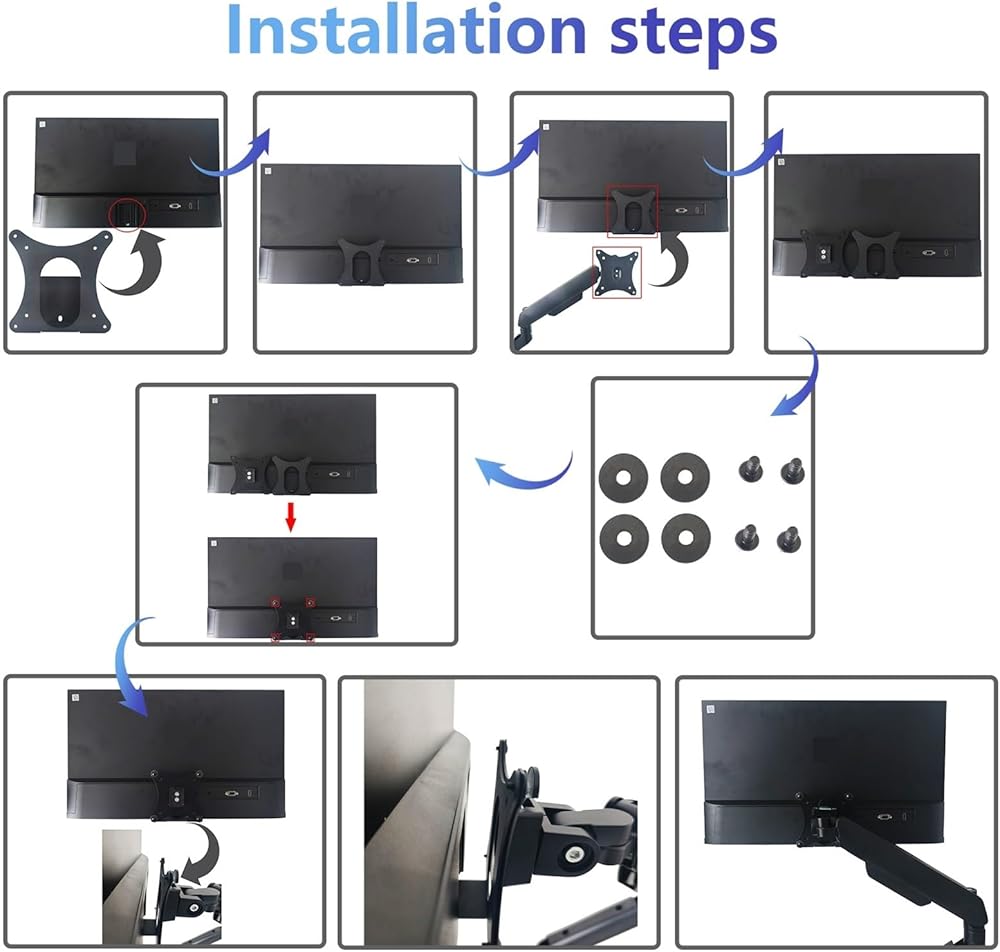 Installation steps