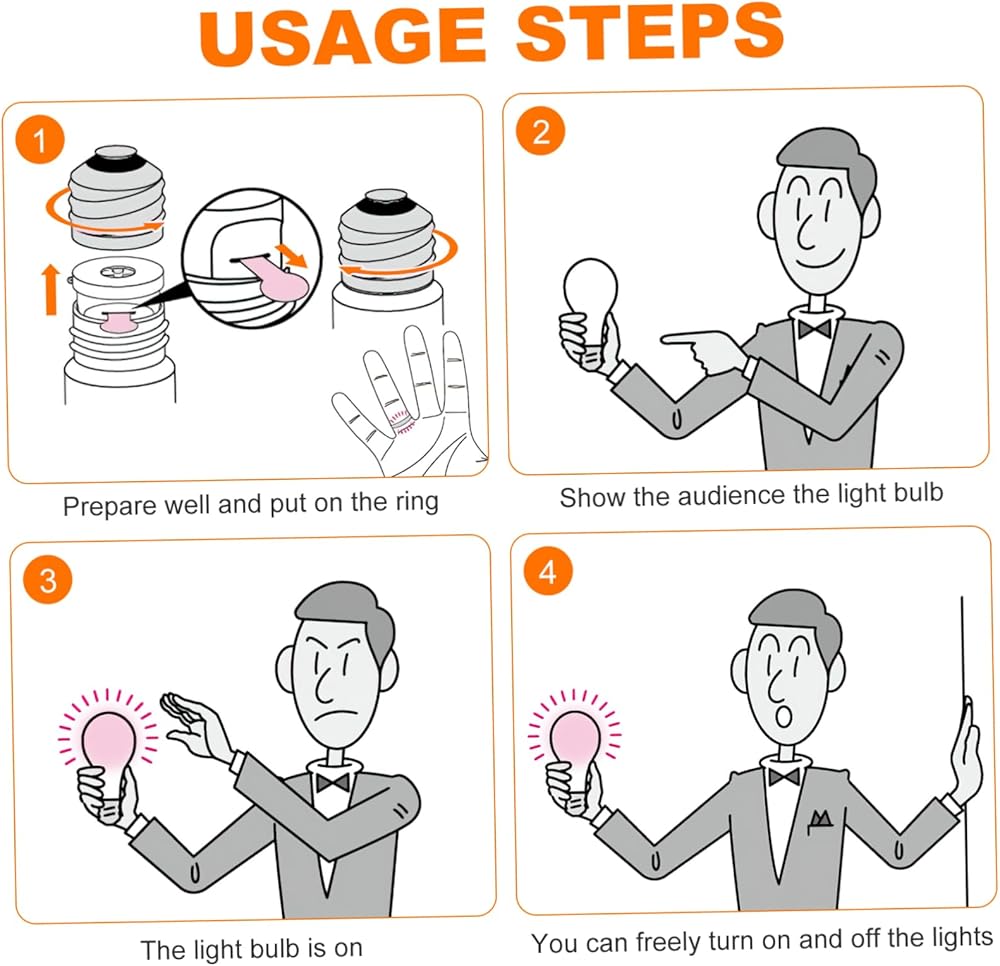 USAGE STEPS

1

Prepare well and put on the ring

2

Show the audience the light bulb

3

The light bulb is on

4

You can freely turn on and off the lights