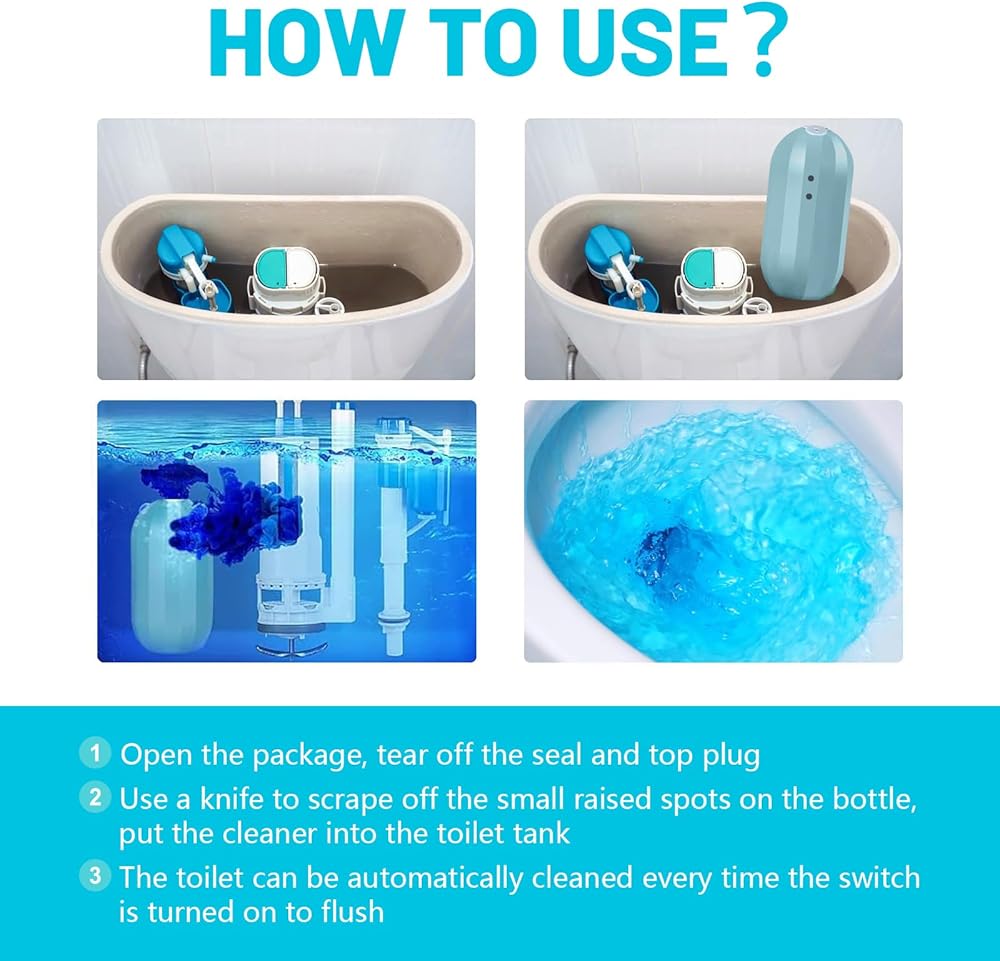 HOW TO USE？

1 Open the package, tear off the seal and top plug

2 Use a knife to scrape off the small raised spots on the bottle, put the cleaner into the toilet tank

3 The toilet can be automatically cleaned every time the switch is turned on to flush