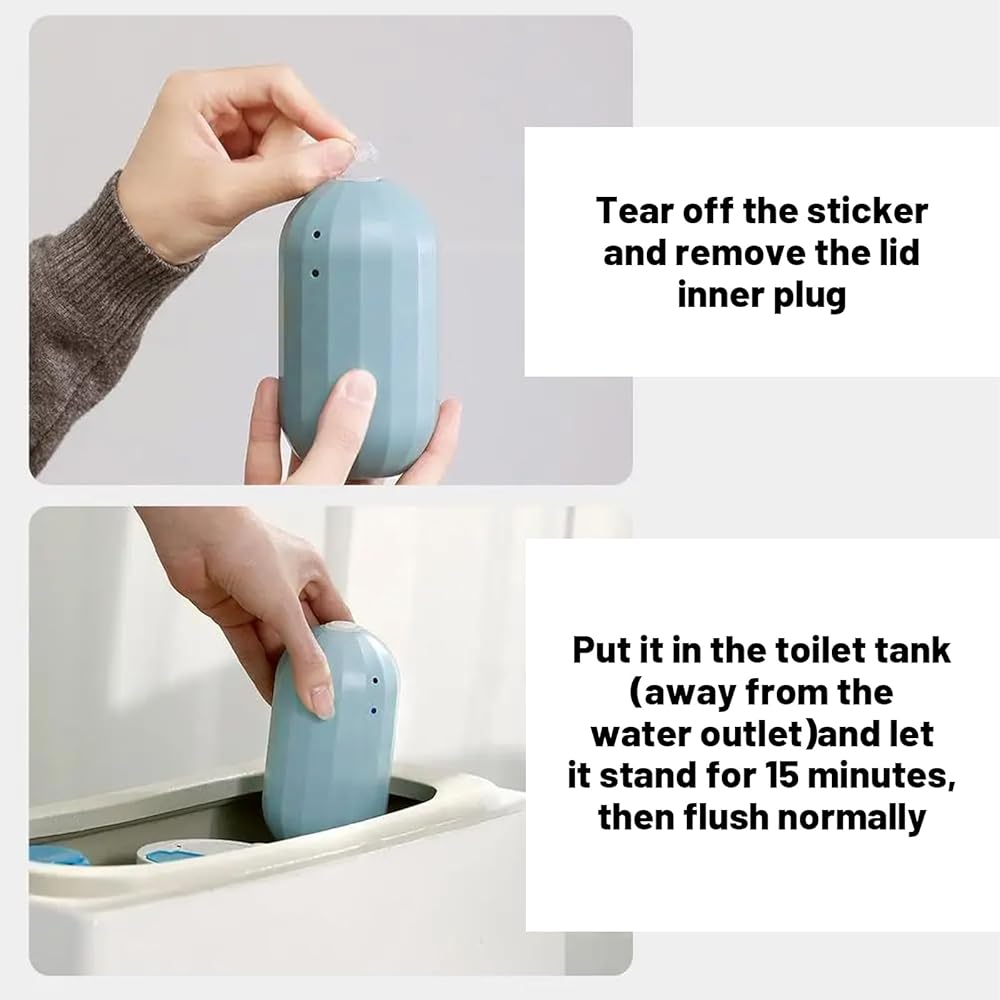 Tear off the sticker and remove the lid inner plug

Put it in the toilet tank (away from the water outlet)and let it stand for 15 minutes, then flush normally