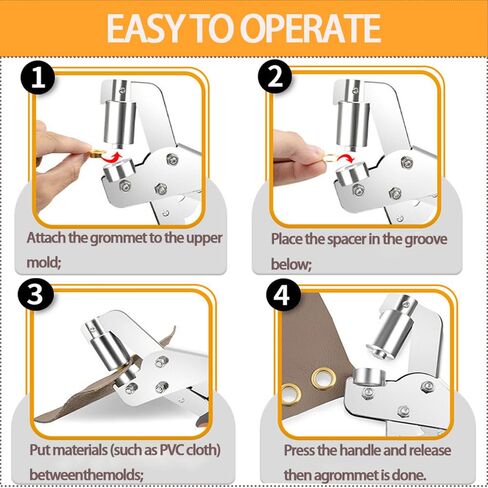 EASY TO OPERATE

1

Attach the grommet to the upper mold;

2

Place the spacer in the groove below;

3

Put materials (such as PVC cloth) betweenthemolds;

4

Press the handle and release then agrommet is done.