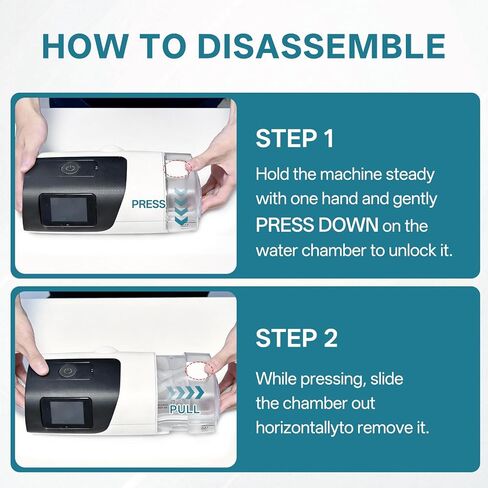 HOW TO DISASSEMBLE

PRESS

STEP 1

Hold the machine steady with one hand and gently PRESS DOWN on the water chamber to unlock it.

PULL

STEP 2

While pressing, slide the chamber out horizontallyto remove it.