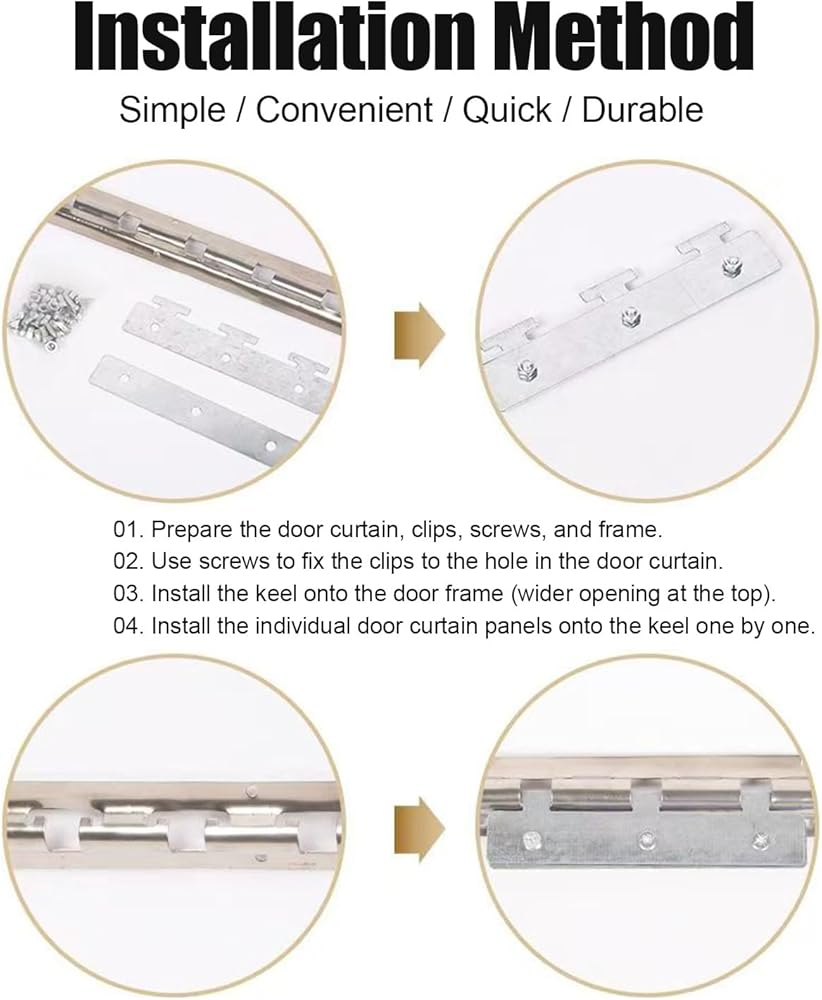 Installation Method

Simple / Convenient / Quick / Durable

01. Prepare the door curtain, clips, screws, and frame.
02. Use screws to fix the clips to the hole in the door curtain.
03. Install the keel onto the door frame (wider opening at the top).
04. Install the individual door curtain panels onto the keel one by one.