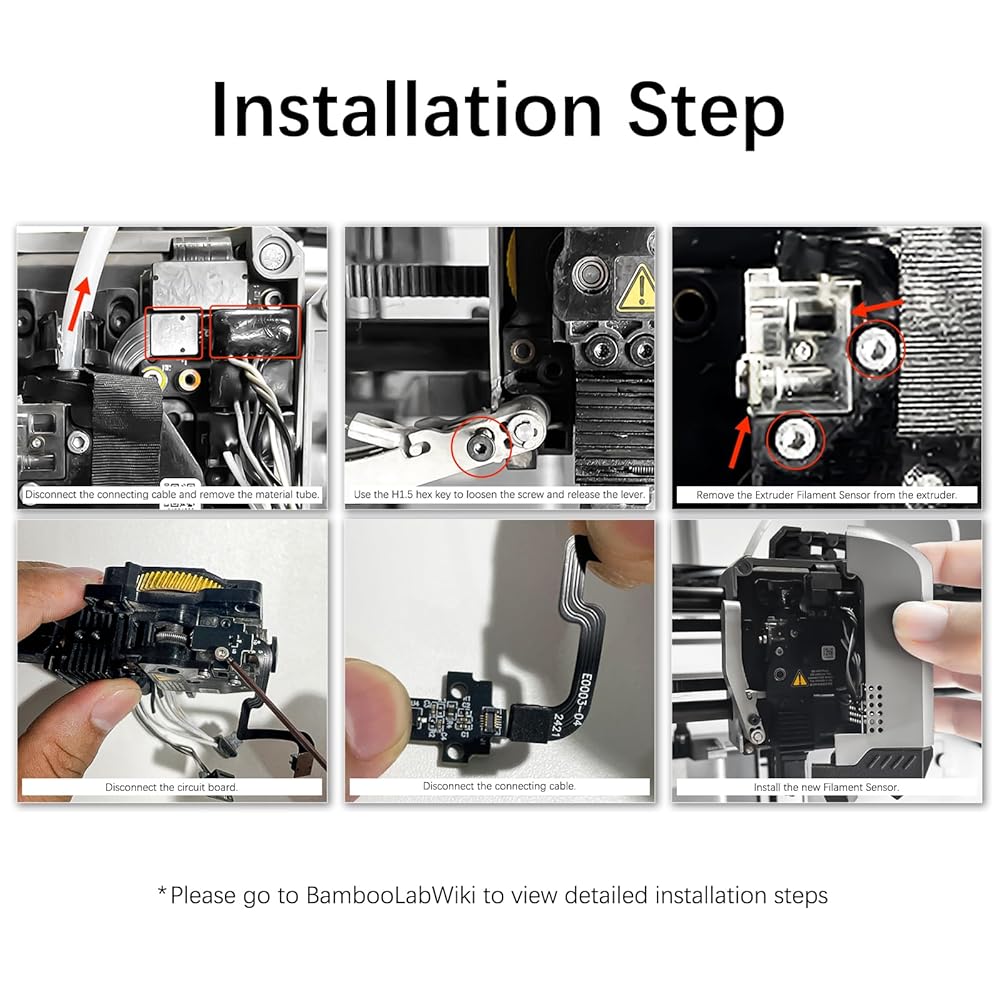 Installation Step

Disconnect the connecting cable and remove the material tube.

Use the H1.5 hex key to loosen the screw and release the lever.

Remove the Extruder Filament Sensor from the extruder.

Disconnect the circuit board.

E0003-04
2421

Disconnect the connecting cable.

Install the new Filament Sensor.

*Please go to BambooLabWiki to view detailed installation steps