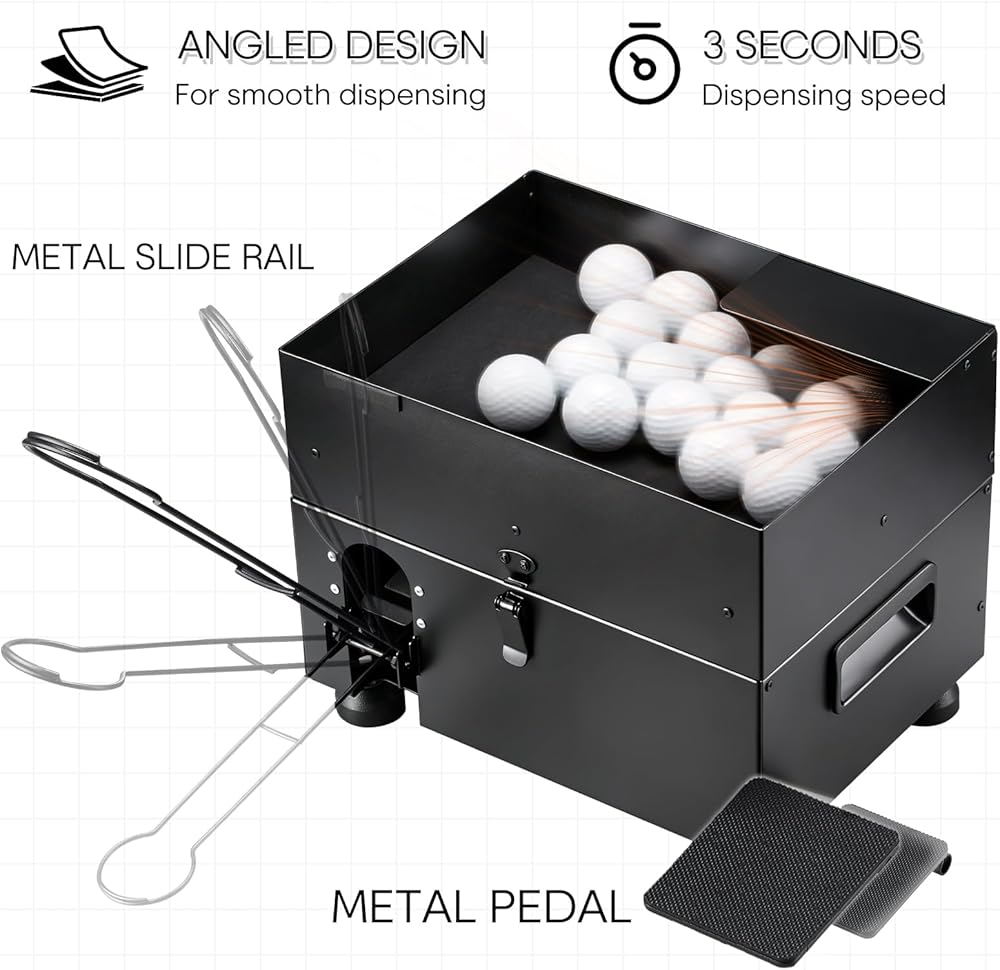 ANGLED DESIGN
For smooth dispensing

3 SECONDS
Dispensing speed

METAL SLIDE RAIL

METAL PEDAL