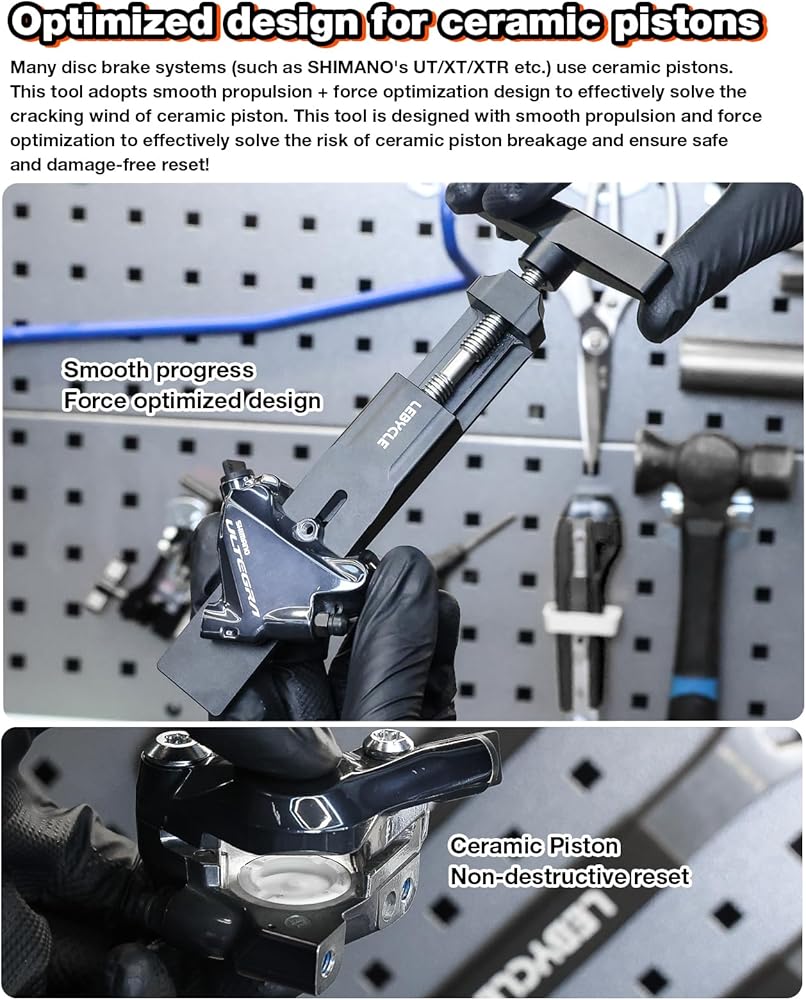 Optimized design for ceramic pistons

Many disc brake systems (such as SHIMANO's UT/XT/XTR etc.) use ceramic pistons. This tool adopts smooth propulsion + force optimization design to effectively solve the cracking wind of ceramic piston. This tool is designed with smooth propulsion and force optimization to effectively solve the risk of ceramic piston breakage and ensure safe and damage-free reset!

Smooth progress
Force optimized design

LEBYCLE

SHIMANO
ULTEGRA

Ceramic Piston
Non-destructive reset

LEBYCLE