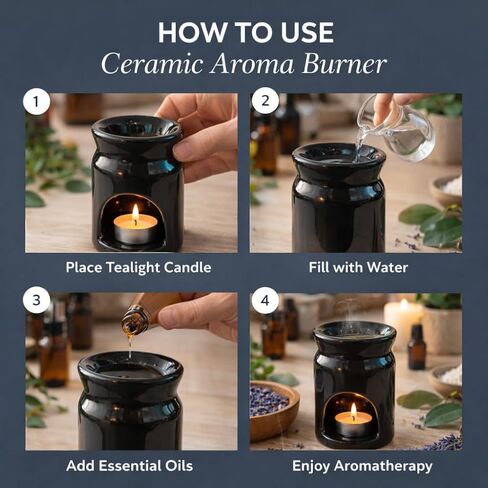 HOW TO USE
Ceramic Aroma Burner

1
Place Tealight Candle

2
Fill with Water

3
Add Essential Oils

4
Enjoy Aromatherapy