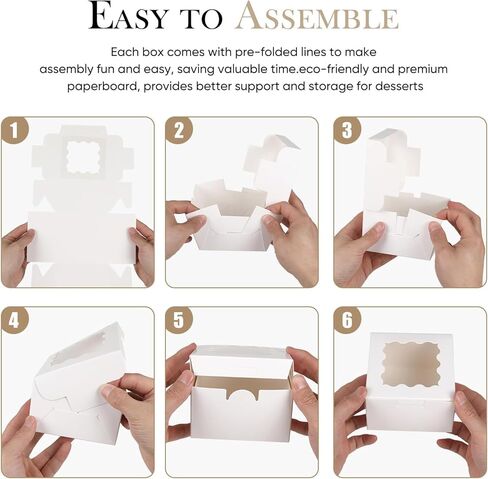 EASY TO ASSEMBLE

Each box comes with pre-folded lines to make assembly fun and easy, saving valuable time.eco-friendly and premium paperboard, provides better support and storage for desserts

1

2

3

4

5

6