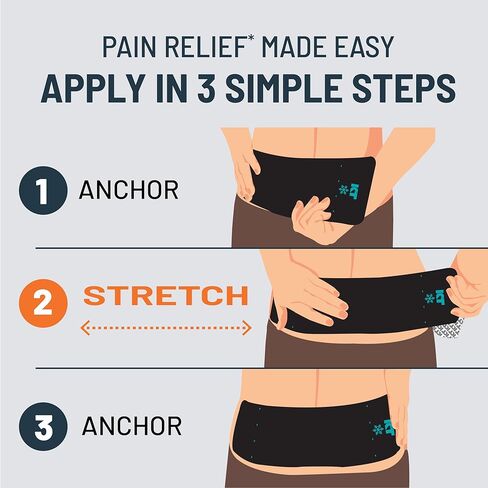 PAIN RELIEF* MADE EASY
APPLY IN 3 SIMPLE STEPS

1 ANCHOR

2 STRETCH

3 ANCHOR