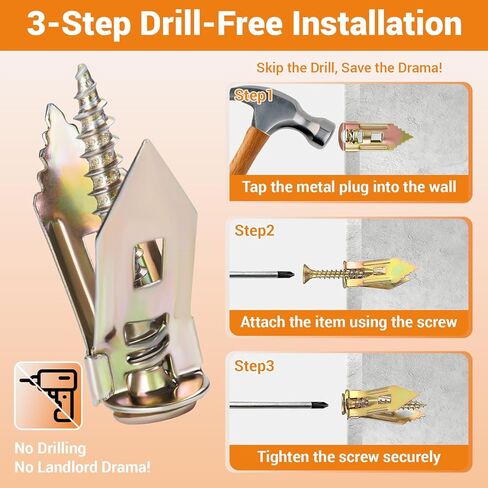 3-Step Drill-Free Installation

Skip the Drill, Save the Drama!

Step1

Tap the metal plug into the wall

Step2

Attach the item using the screw

Step3

Tighten the screw securely

No Drilling
No Landlord Drama!