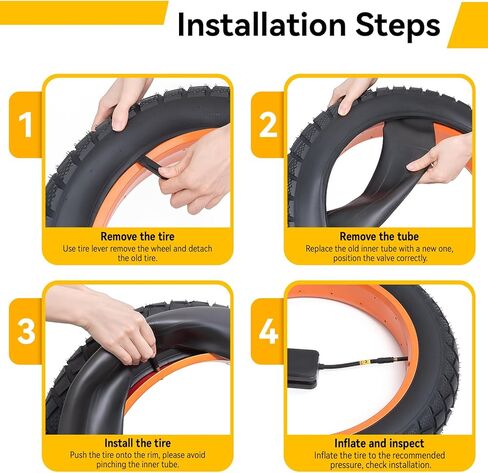 Installation Steps

1

Remove the tire
Use tire lever remove the wheel and detach the old tire.

2

Remove the tube
Replace the old inner tube with a new one, position the valve correctly.

3

Install the tire
Push the tire onto the rim, please avoid pinching the inner tube.

4

Inflate and inspect
Inflate the tire to the recommended pressure, check installation.