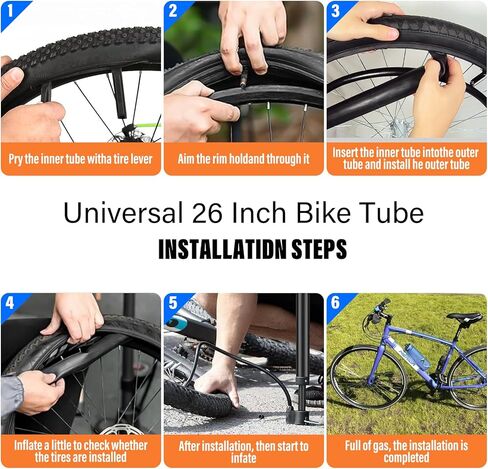 1

Pry the inner tube witha tire lever

2

Aim the rim holdand through it

3

Insert the inner tube intothe outer tube and install he outer tube

Universal 26 Inch Bike Tube

INSTALLATIDN STEPS

4

Inflate a little to check whether the tires are installed

5

After installation, then start to infate

6

Full of gas, the installation is completed