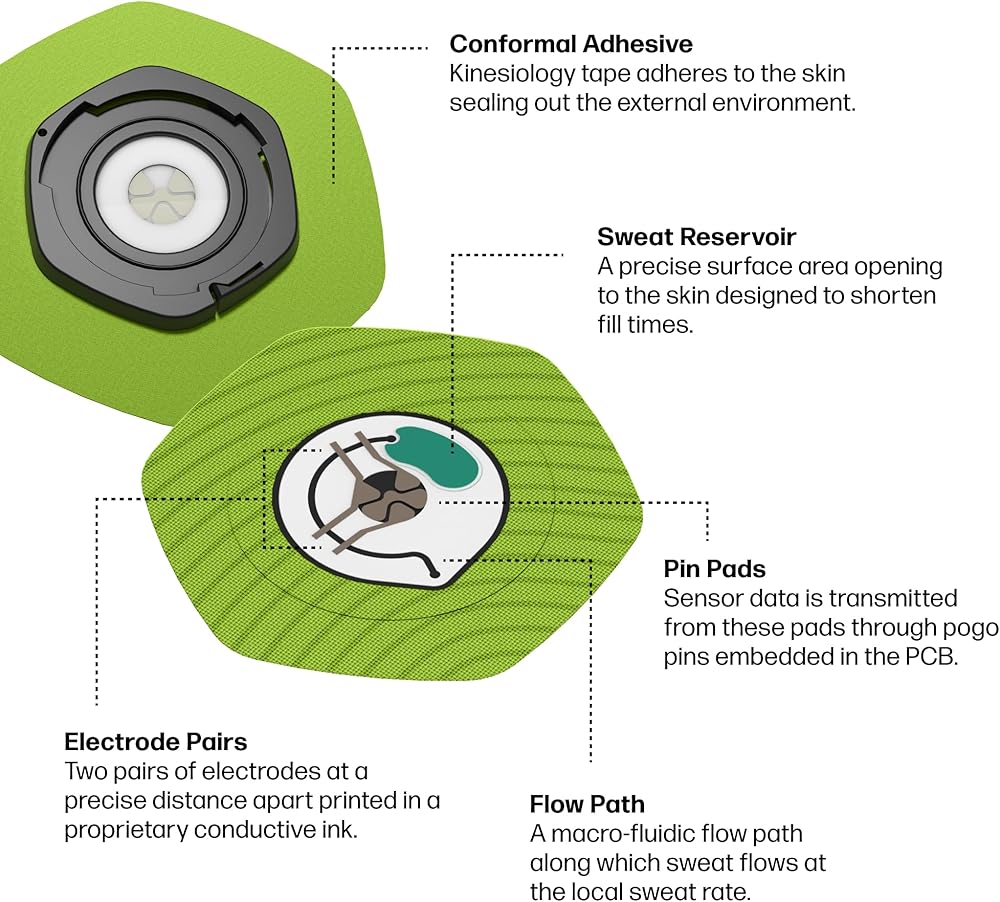 Conformal Adhesive
Kinesiology tape adheres to the skin sealing out the external environment.

Sweat Reservoir
A precise surface area opening to the skin designed to shorten fill times.

Pin Pads
Sensor data is transmitted from these pads through pogo pins embedded in the PCB.

Electrode Pairs
Two pairs of electrodes at a precise distance apart printed in a proprietary conductive ink.

Flow Path
A macro-fluidic flow path along which sweat flows at the local sweat rate.