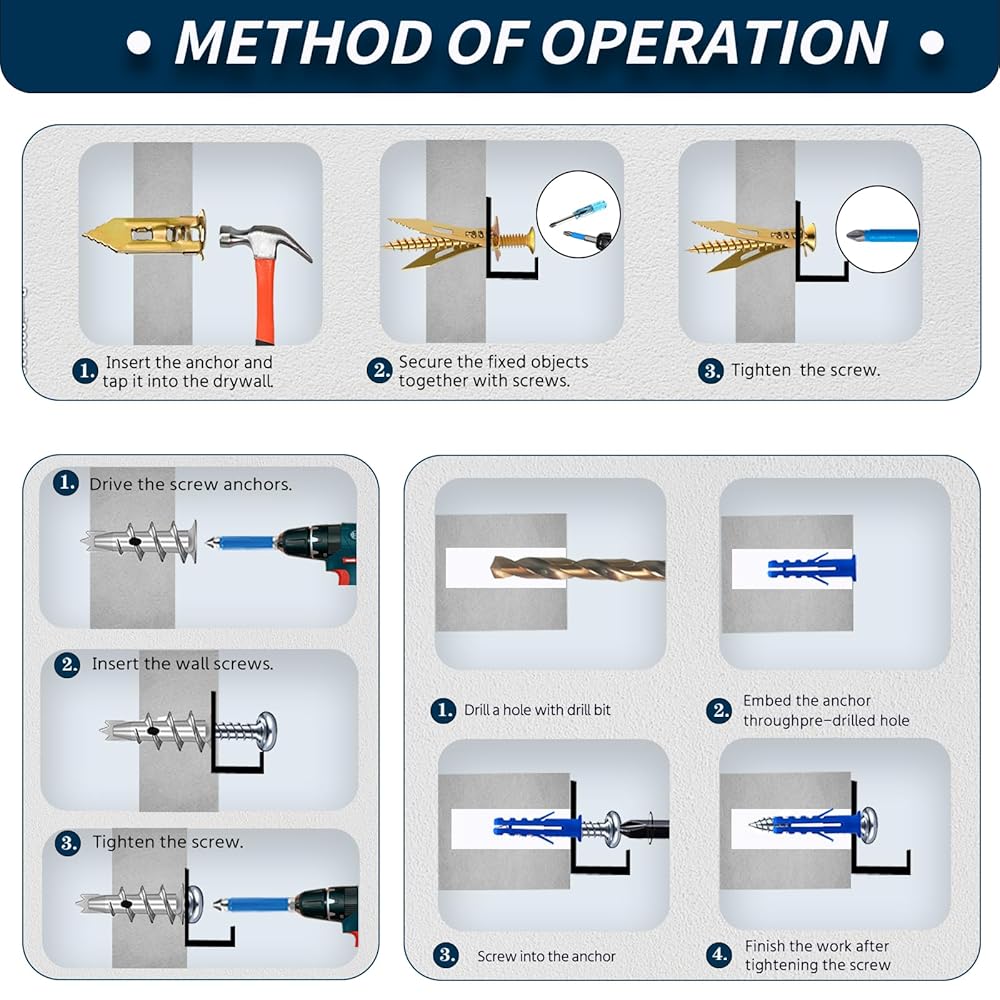 • METHOD OF OPERATION •

1. Insert the anchor and tap it into the drywall.

2. Secure the fixed objects together with screws.

3. Tighten the screw.

1. Drive the screw anchors.

2. Insert the wall screws.

3. Tighten the screw.

1. Drill a hole with drill bit

2. Embed the anchor throughpre-drilled hole

3. Screw into the anchor

4. Finish the work after tightening the screw