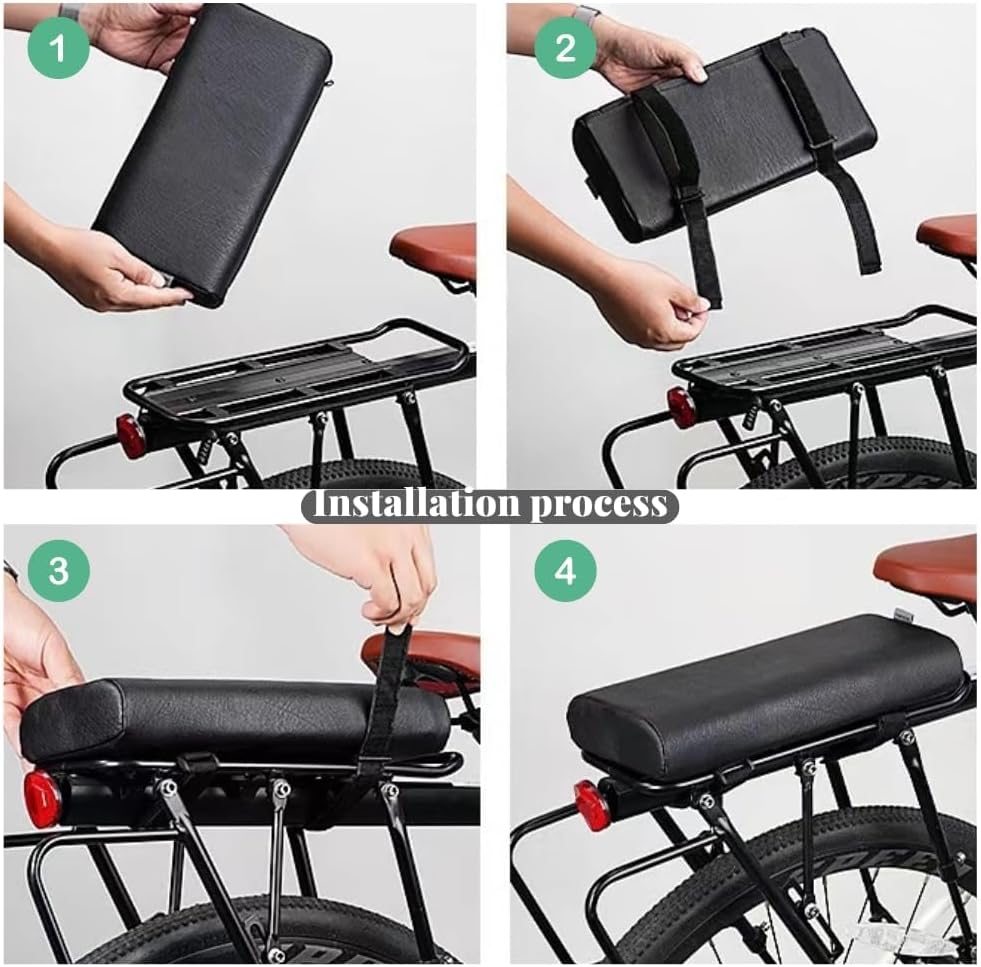 1

2

Installation process

3

4