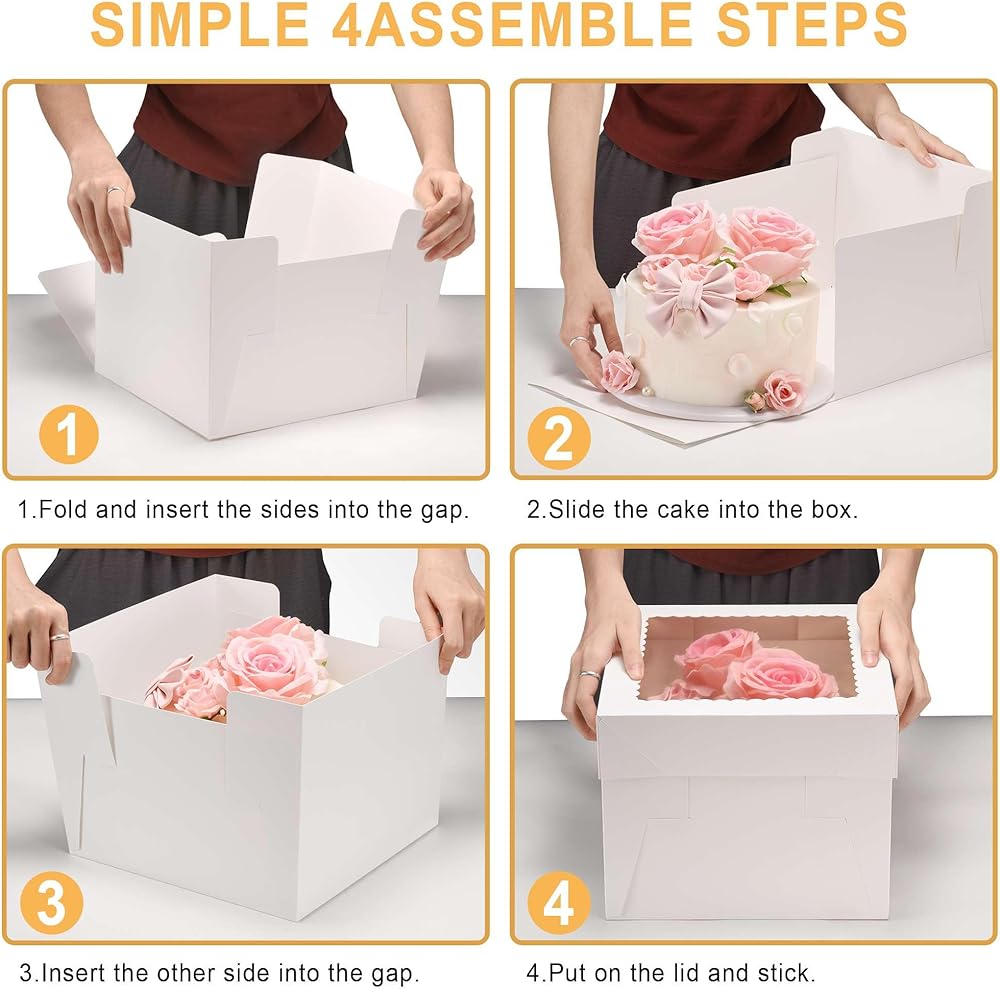 SIMPLE 4ASSEMBLE STEPS

1

1.Fold and insert the sides into the gap.

2

2.Slide the cake into the box.

3

3.Insert the other side into the gap.

4

4.Put on the lid and stick.