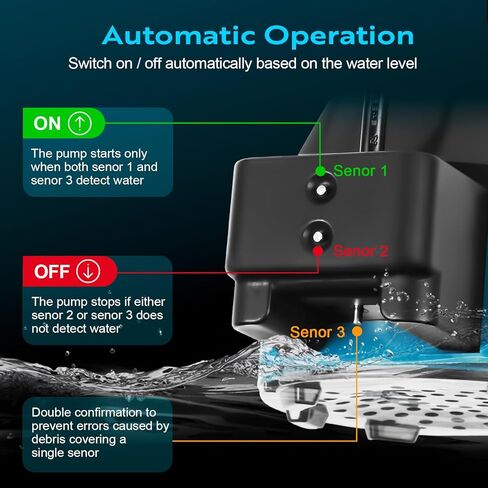 Automatic Operation

Switch on / off automatically based on the water level

ON

The pump starts only when both senor 1 and senor 3 detect water

Senor 1

Senor 2

OFF

The pump stops if either senor 2 or senor 3 does not detect water

Senor 3

Double confirmation to prevent errors caused by debris covering a single senor