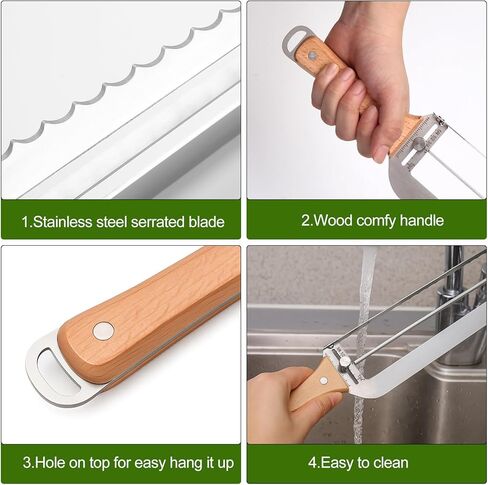 1.Stainless steel serrated blade

2.Wood comfy handle

3.Hole on top for easy hang it up

4.Easy to clean