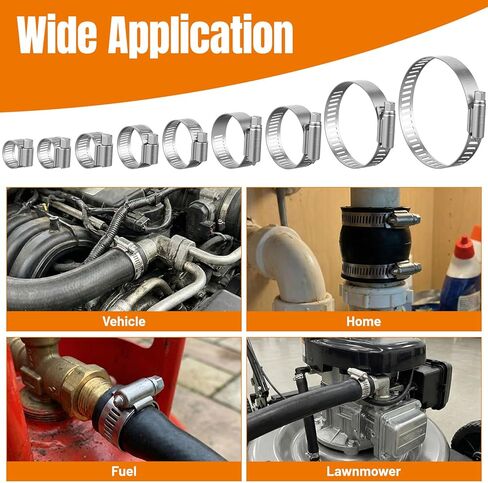 Wide Application

Vehicle

Home

Fuel

Lawnmower