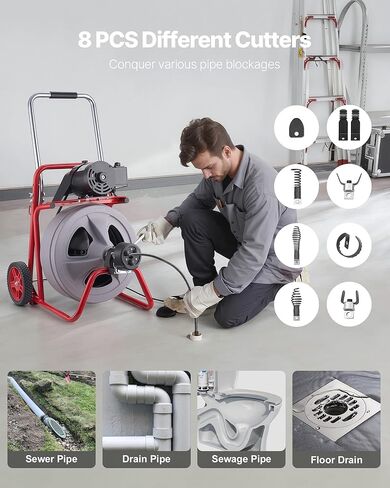 8 PCS Different Cutters

Conquer various pipe blockages

Sewer Pipe

Drain Pipe

Sewage Pipe

Floor Drain