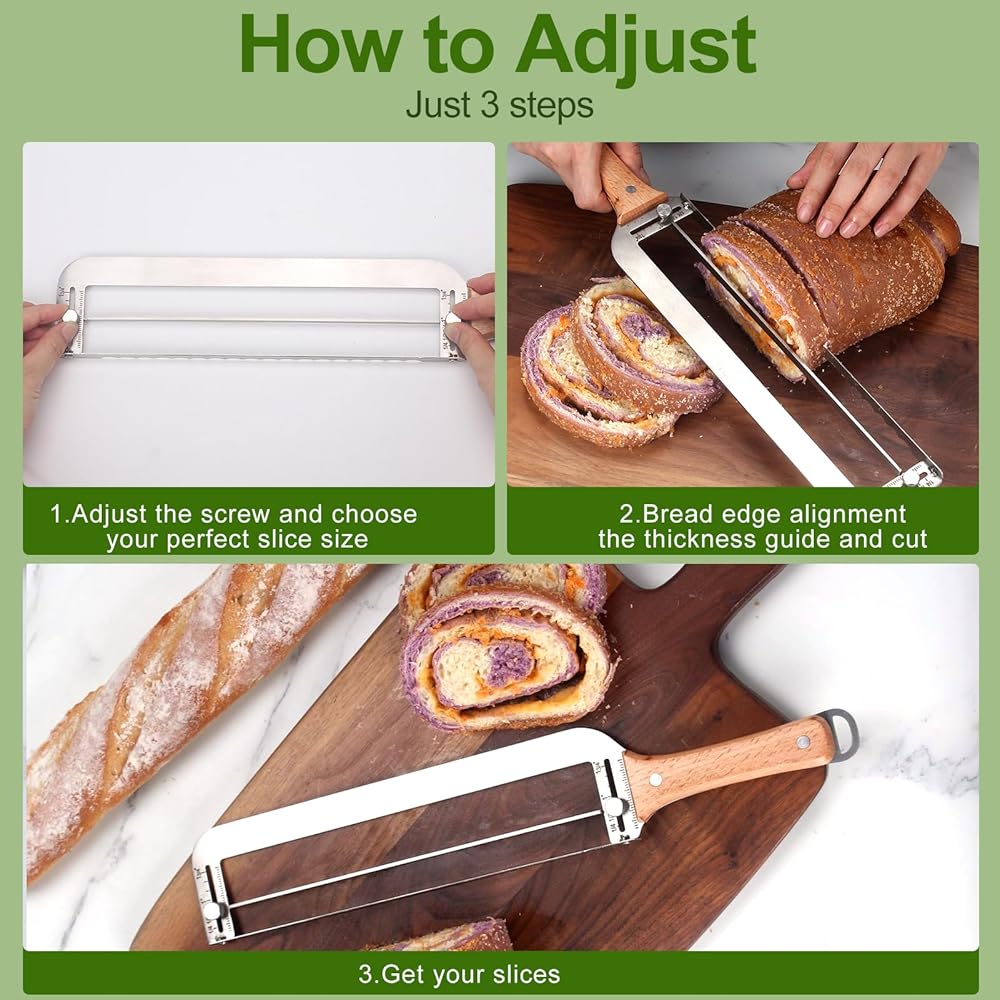 How to Adjust
Just 3 steps

1.Adjust the screw and choose your perfect slice size

2.Bread edge alignment the thickness guide and cut

3.Get your slices