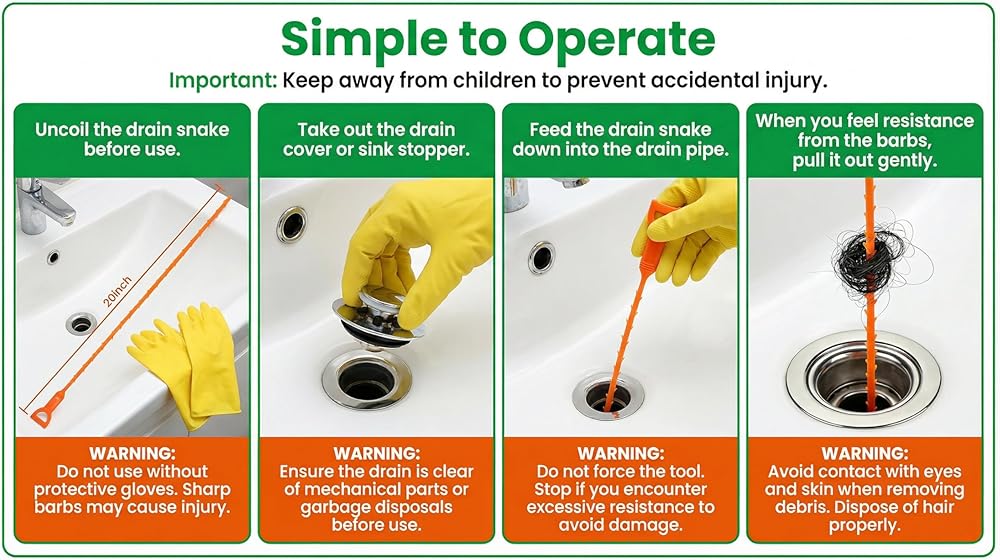 Simple to Operate

Important: Keep away from children to prevent accidental injury.

Uncoil the drain snake before use.

20inch

WARNING:
Do not use without protective gloves. Sharp barbs may cause injury.

Take out the drain cover or sink stopper.

WARNING:
Ensure the drain is clear of mechanical parts or garbage disposals before use.

Feed the drain snake down into the drain pipe.

WARNING:
Do not force the tool. Stop if you encounter excessive resistance to avoid damage.

When you feel resistance from the barbs, pull it out gently.

WARNING:
Avoid contact with eyes and skin when removing debris. Dispose of hair properly.