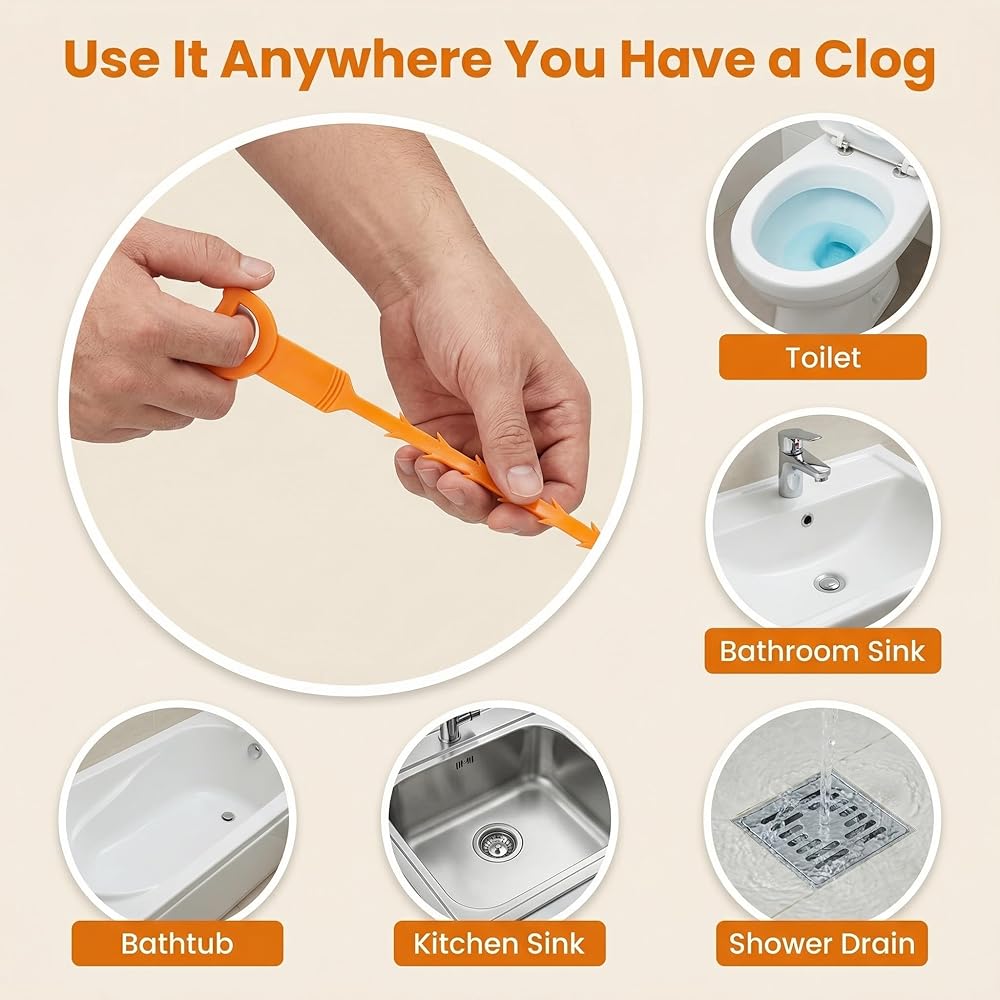 Use It Anywhere You Have a Clog

Toilet

Bathroom Sink

Bathtub

Kitchen Sink

Shower Drain