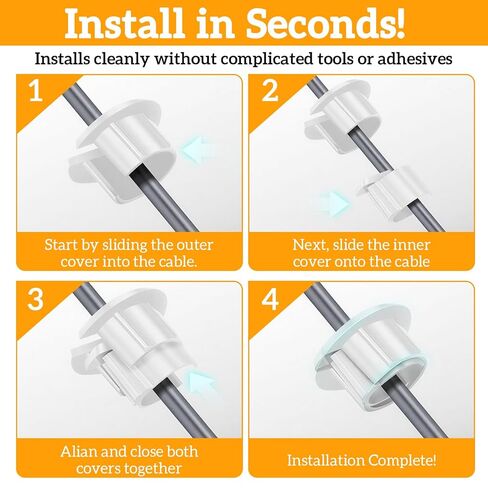 Install in Seconds!

Installs cleanly without complicated tools or adhesives

1

Start by sliding the outer cover into the cable.

2

Next, slide the inner cover onto the cable

3

Alian and close both covers together

4

Installation Complete!