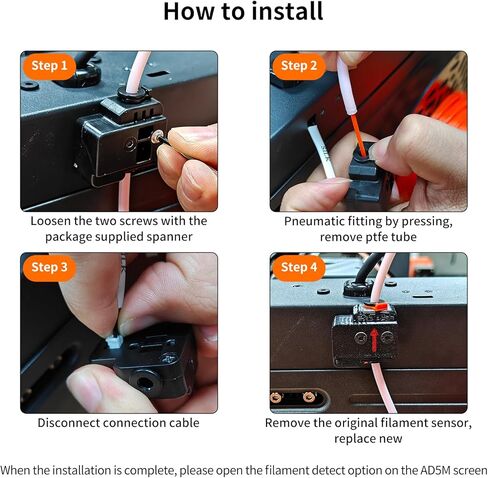 How to install

Step 1

Loosen the two screws with the package supplied spanner

Step 2

Pneumatic fitting by pressing, remove ptfe tube

Step 3

Disconnect connection cable

Step 4

Remove the original filament sensor, replace new

When the installation is complete, please open the filament detect option on the AD5M screen