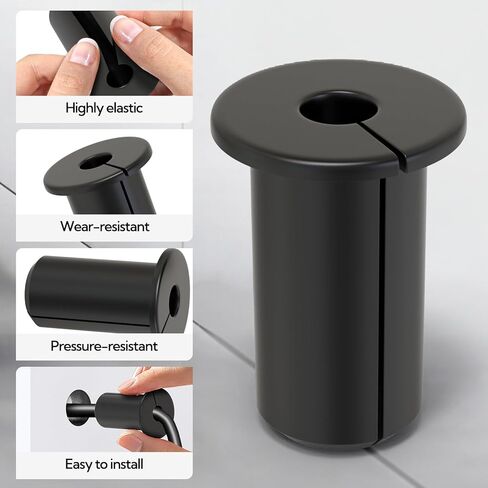 Highly elastic

Wear-resistant

Pressure-resistant

Easy to install