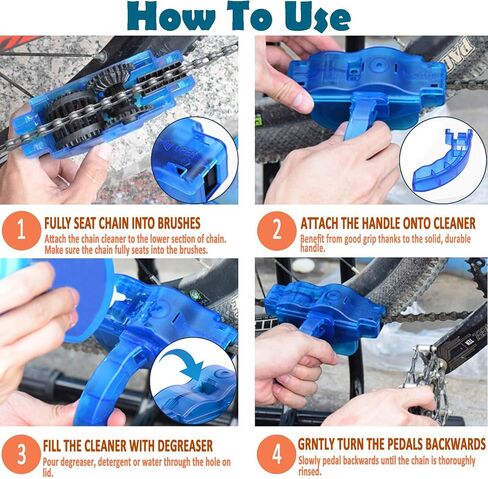 How To Use

1 FULLY SEAT CHAIN INTO BRUSHES
Attach the chain cleaner to the lower section of chain. Make sure the chain fully seats into the brushes.

2 ATTACH THE HANDLE ONTO CLEANER
Benefit from good grip thanks to the solid, durable handle.

3 FILL THE CLEANER WITH DEGREASER
Pour degreaser, detergent or water through the hole on lid.

4 GRNTLY TURN THE PEDALS BACKWARDS
Slowly pedal backwards until the chain is thoroughly rinsed.