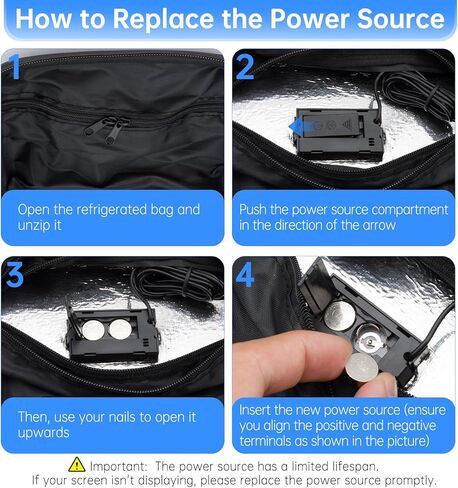 How to Replace the Power Source

1

Open the refrigerated bag and unzip it

2

Push the power source compartment in the direction of the arrow

3

Then, use your nails to open it upwards

4

Insert the new power source (ensure you align the positive and negative terminals as shown in the picture)

Important: The power source has a limited lifespan. If your screen isn't displaying, please replace the power source promptly.