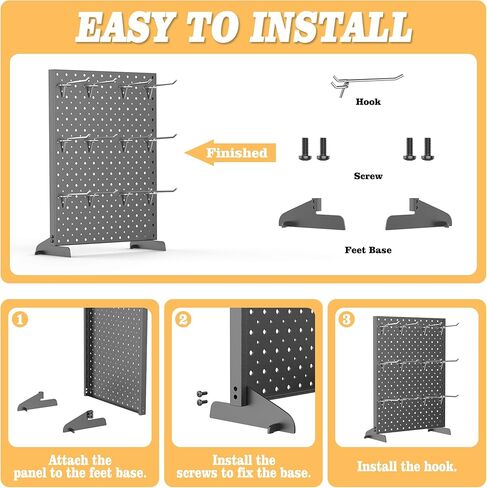 EASY TO INSTALL

Finished

Hook

Screw

Feet Base

1

Attach the panel to the feet base.

2

Install the screws to fix the base.

3

Install the hook.